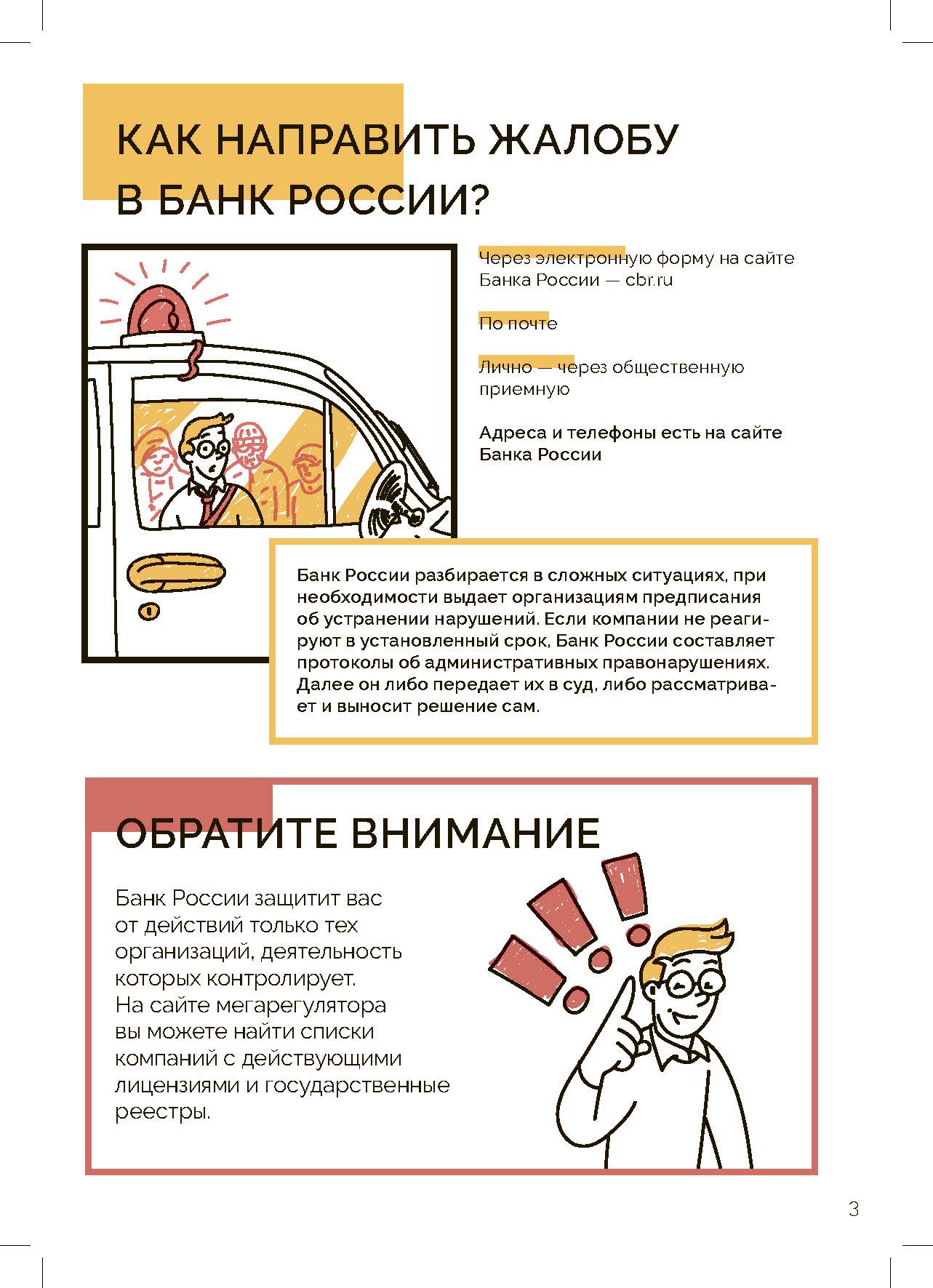 КАК НАПРАВИТЬ ЖАЛОБУ В БАНК РОССИИ?

Через электронную форму на сайте Банка России — cbr.ru

По почте

Лично — через общественную приемную

Адреса и телефоны есть на сайте Банка России

Банк России разбирается в сложных ситуациях, при необходимости выдает организациям предписания об устранении нарушений. Если компании не реагируют в установленный срок, Банк России составляет протоколы об административных правонарушениях. Далее он либо передает их в суд, либо рассматривает и выносит решение сам.

ОБРАТИТЕ ВНИМАНИЕ

Банк России защитит вас от действий только тех организаций, деятельность которых контролирует. На сайте мегарегулятора вы можете найти списки компаний с действующими лицензиями и государственные реестры.

3